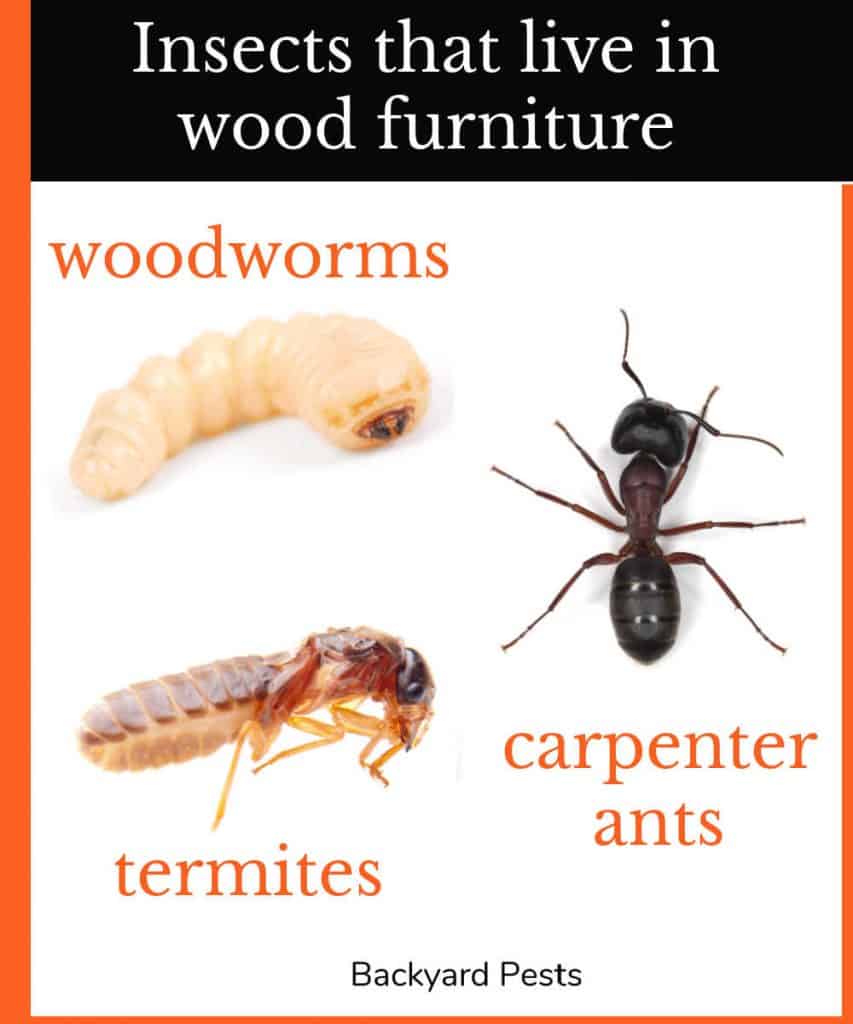 Insects that live in wood furniture

woodworms

carpenter ants

termites

Backyard Pests